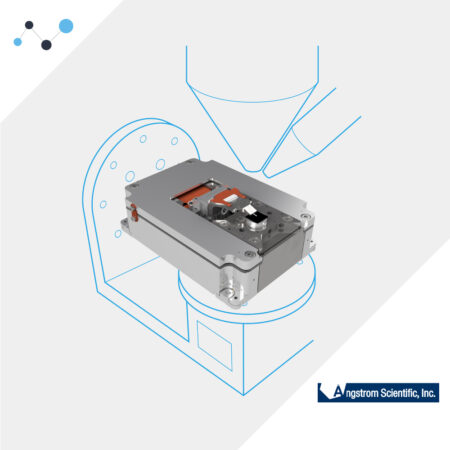 Angstrom Scientific, Inc.